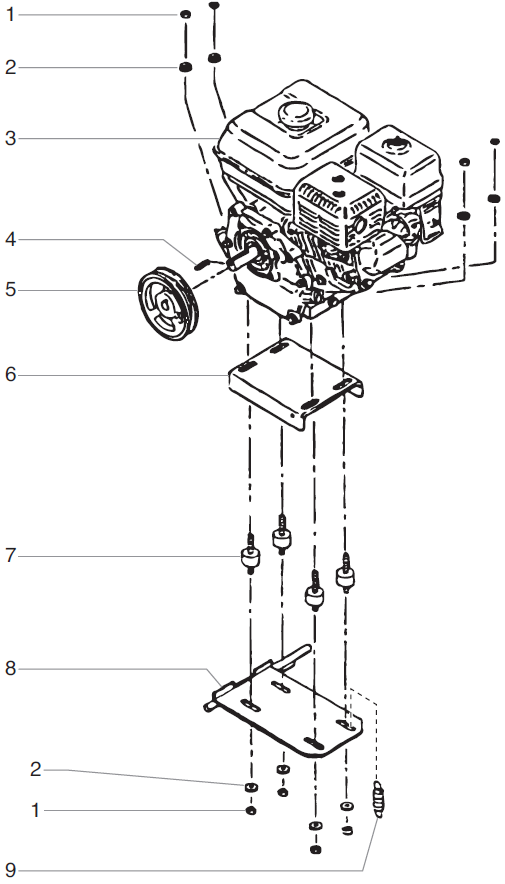 1
2
3
4
5
6
7
8
2
1
9